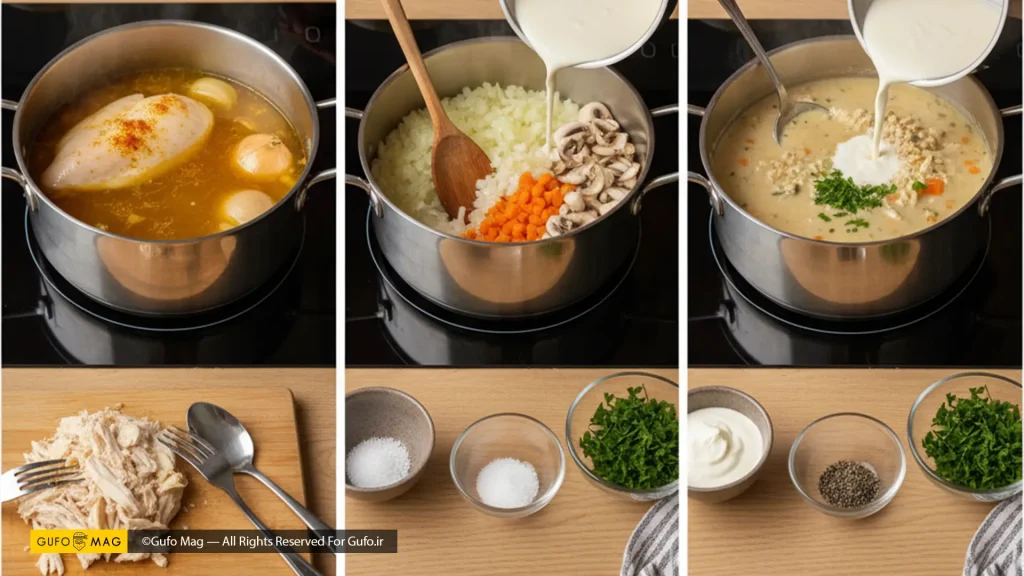 GUFO MAG ©Gufo Mag — All Rights Reserved For Gufo.ir