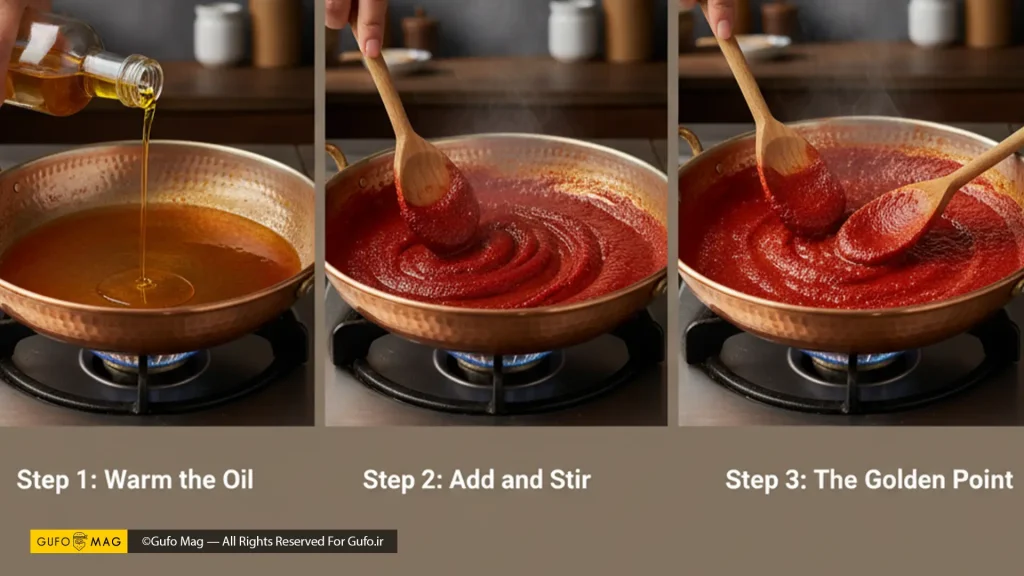 Step 1: Warm the Oil

Step 2: Add and Stir

Step 3: The Golden Point

GUFO MAG ©Gufo Mag — All Rights Reserved For Gufo.ir