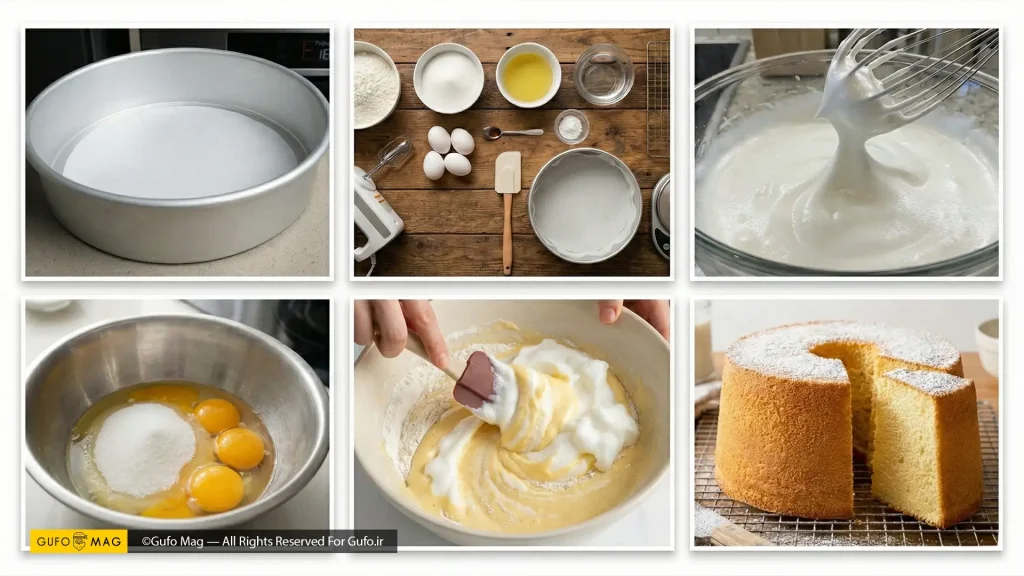 GUFO MAG ©Gufo Mag — All Rights Reserved For Gufo.ir