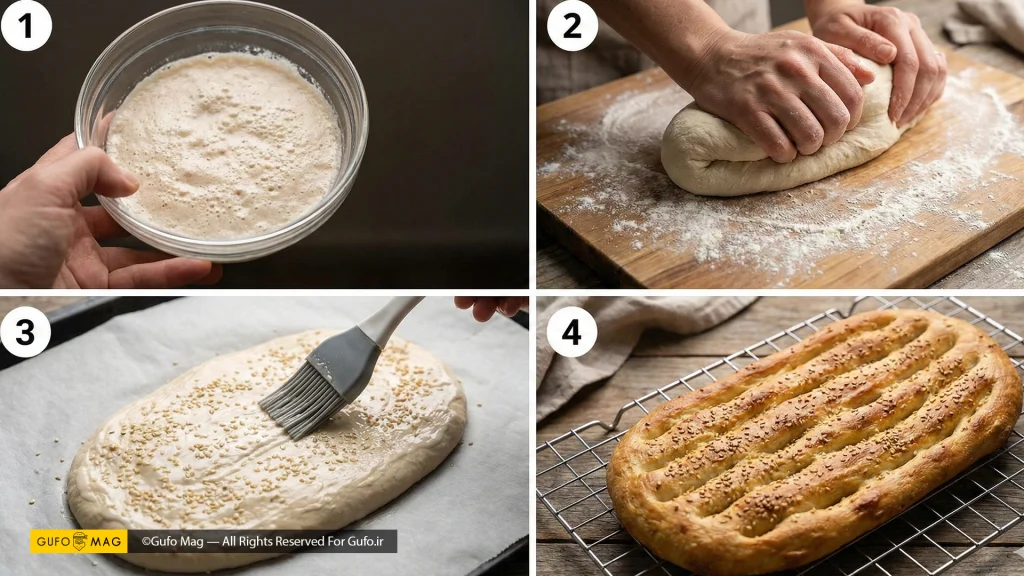 1

2

3

4

GUFO MAG

©Gufo Mag — All Rights Reserved For Gufo.ir